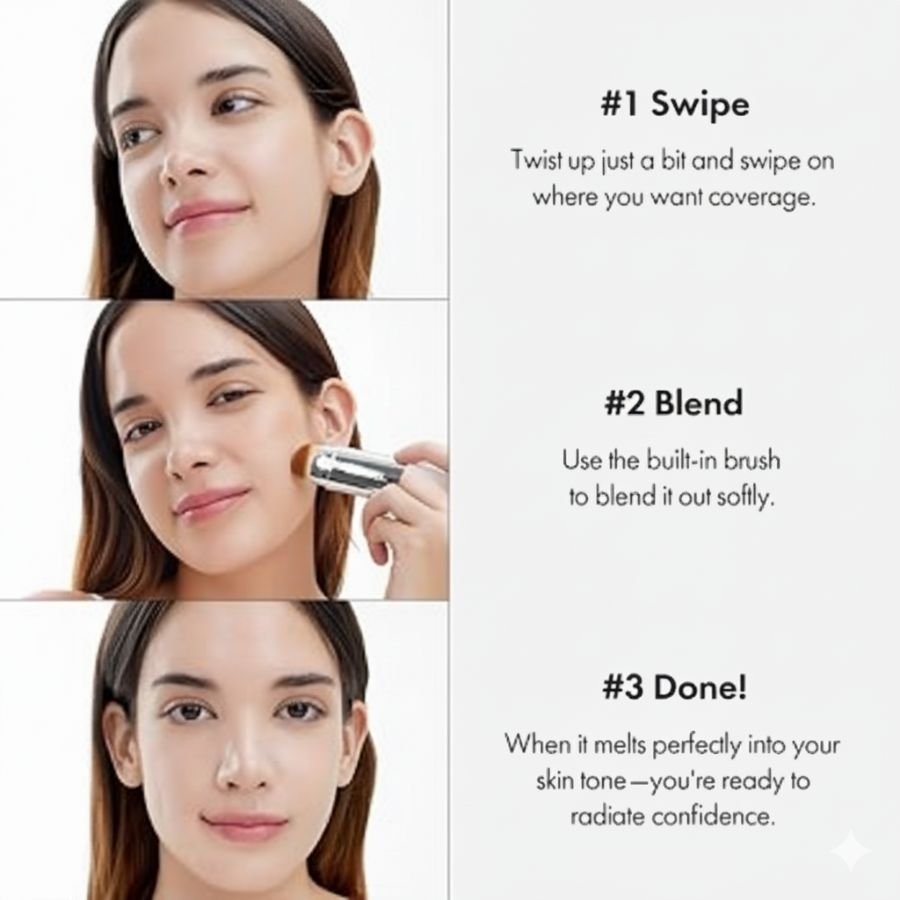 #1 Swipe

Twist up just a bit and swipe on where you want coverage.

#2 Blend

Use the built-in brush to blend it out softly.

#3 Done!

When it melts perfectly into your skin tone—you're ready to radiate confidence.